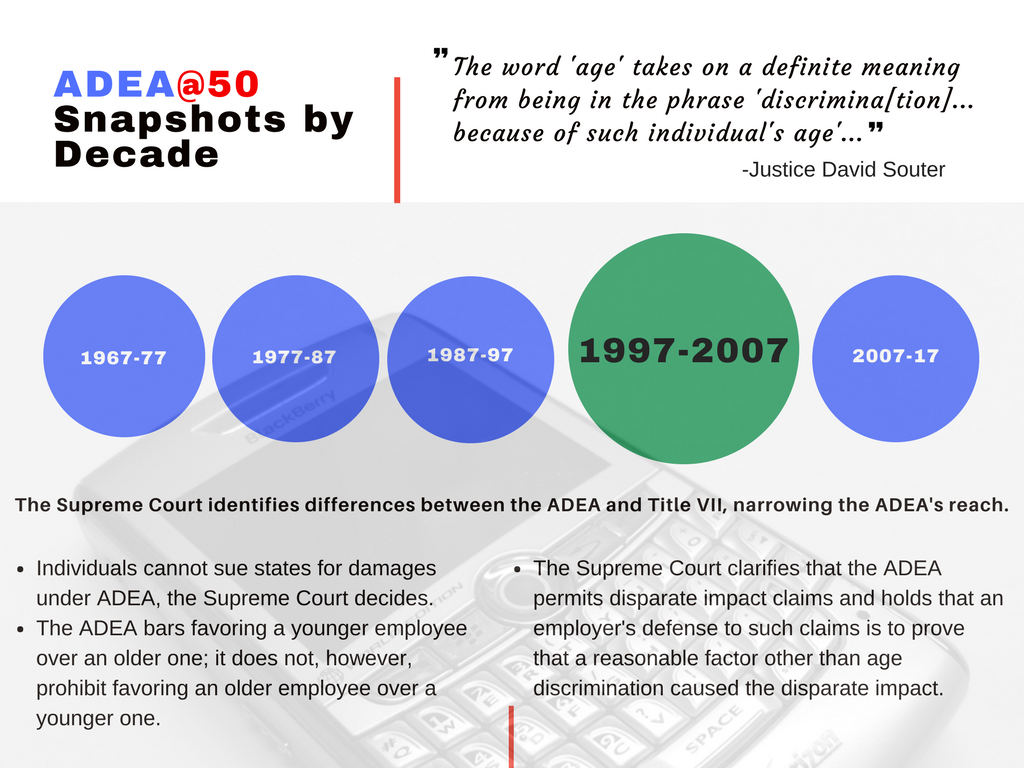 ADEA@50
Snapshots by Decade

"The word 'age' takes on a definite meaning from being in the phrase 'discrimina[tion]... because of such individual's age'..."
-Justice David Souter

1967-77

1977-87

1987-97

1997-2007

2007-17

BlackBerry

The Supreme Court identifies differences between the ADEA and Title VII, narrowing the ADEA's reach.

• Individuals cannot sue states for damages under ADEA, the Supreme Court decides.
• The ADEA bars favoring a younger employee over an older one; it does not, however, prohibit favoring an older employee over a younger one.

• The Supreme Court clarifies that the ADEA permits disparate impact claims and holds that an employer's defense to such claims is to prove that a reasonable factor other than age discrimination caused the disparate impact.

SPACE