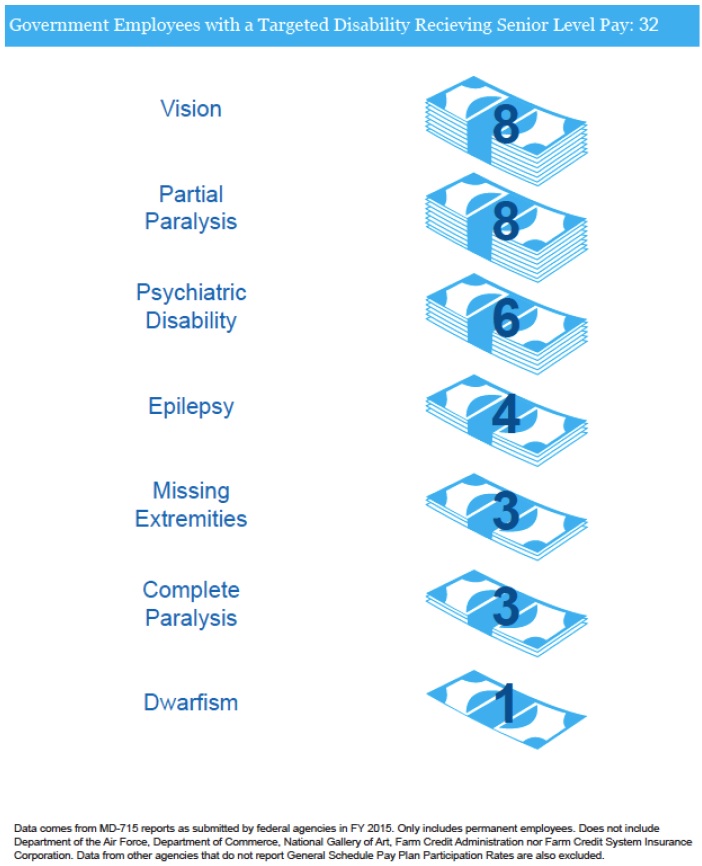 Government Employees with a Targeted Disability Recieving Senior Level Pay: 32

Vision
8

Partial Paralysis
8

Psychiatric Disability
6

Epilepsy
4

Missing Extremities
3

Complete Paralysis
3

Dwarfism
1

Data comes from MD-715 reports as submitted by federal agencies in FY 2015. Only includes permanent employees. Does not include Department of the Air Force, Department of Commerce, National Gallery of Art, Farm Credit Administration nor Farm Credit System Insurance Corporation. Data from other agencies that do not report General Schedule Pay Plan Participation Rates are also excluded.